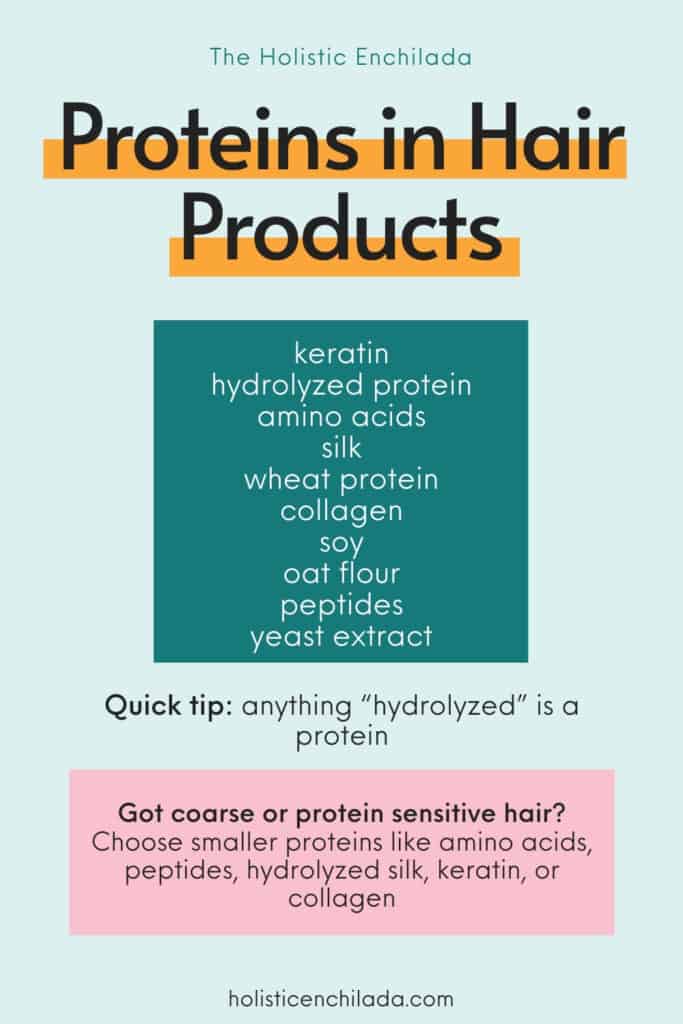 The Holistic Enchilada

Proteins in Hair Products

keratin
hydrolyzed protein
amino acids
silk
wheat protein
collagen
soy
oat flour
peptides
yeast extract

Quick tip: anything “hydrolyzed” is a protein

Got coarse or protein sensitive hair?
Choose smaller proteins like amino acids, peptides, hydrolyzed silk, keratin, or collagen

holisticenchilada.com