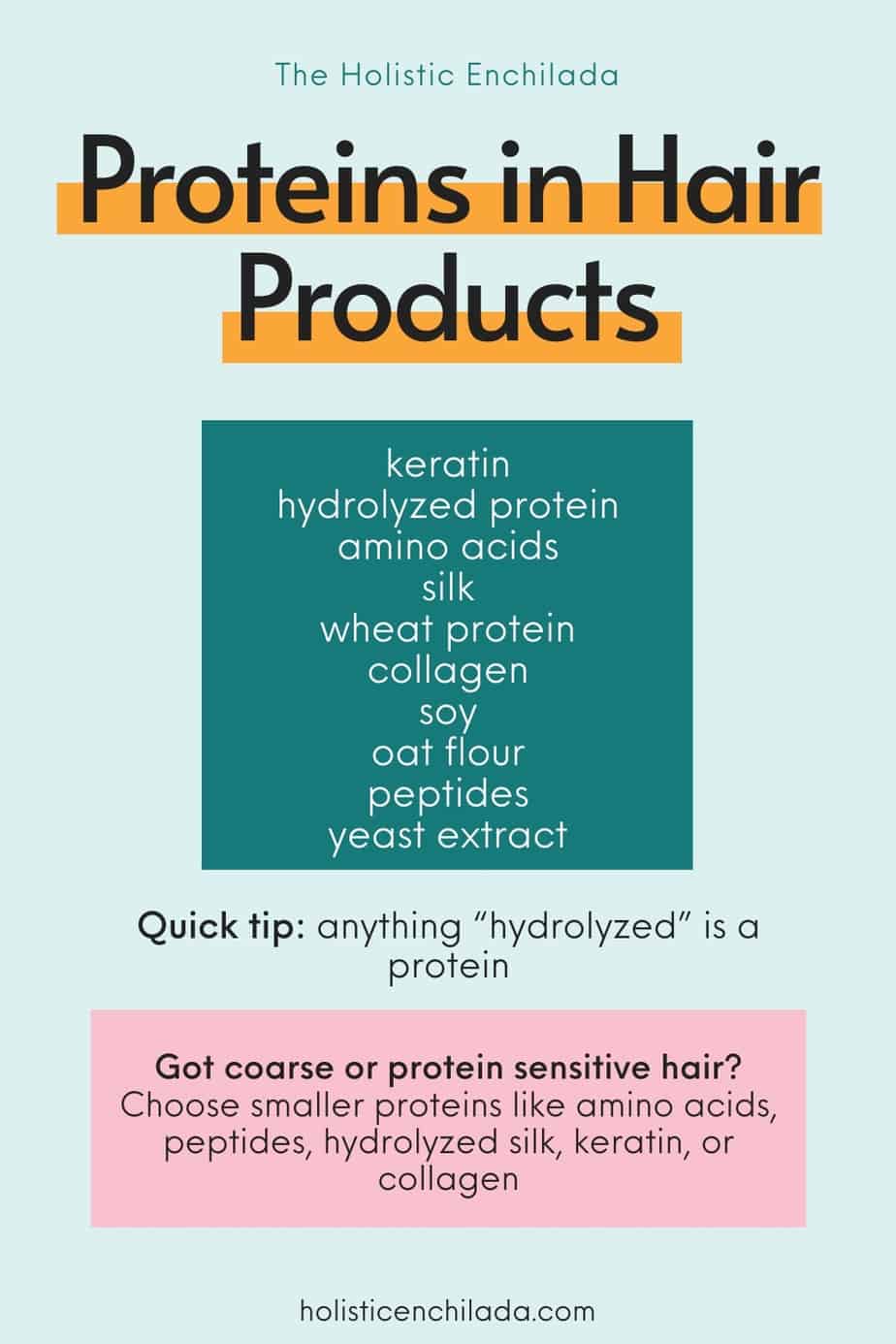 The Holistic Enchilada

Proteins in Hair Products

keratin
hydrolyzed protein
amino acids
silk
wheat protein
collagen
soy
oat flour
peptides
yeast extract

Quick tip: anything “hydrolyzed” is a protein

Got coarse or protein sensitive hair?
Choose smaller proteins like amino acids, peptides, hydrolyzed silk, keratin, or collagen

holisticenchilada.com